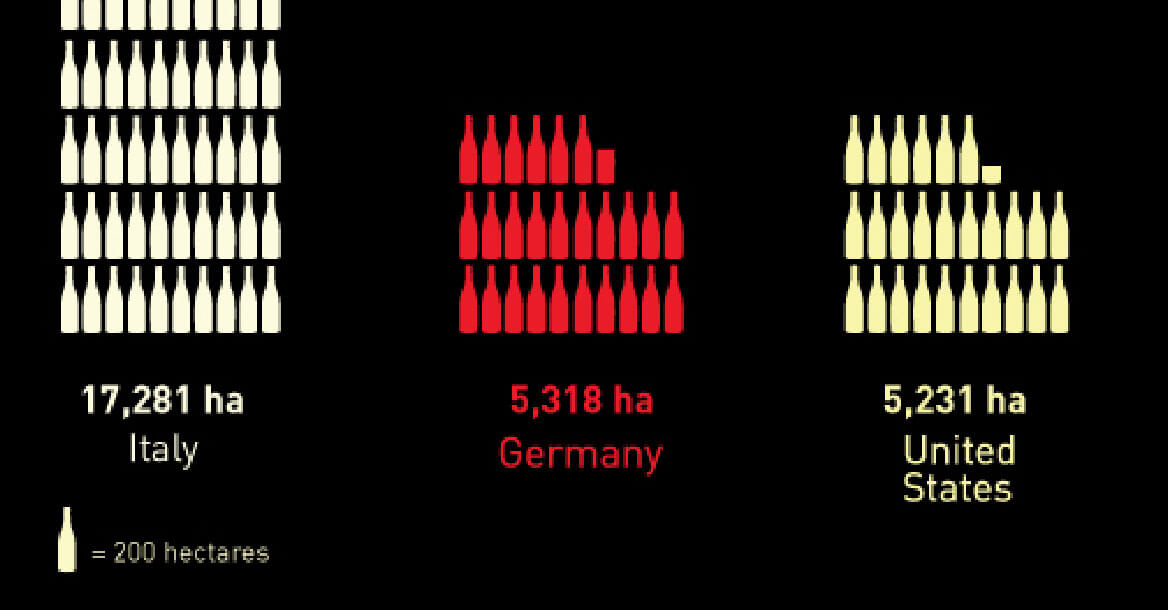 17,281 ha
Italy

5,318 ha
Germany

5,231 ha
United States

= 200 hectares