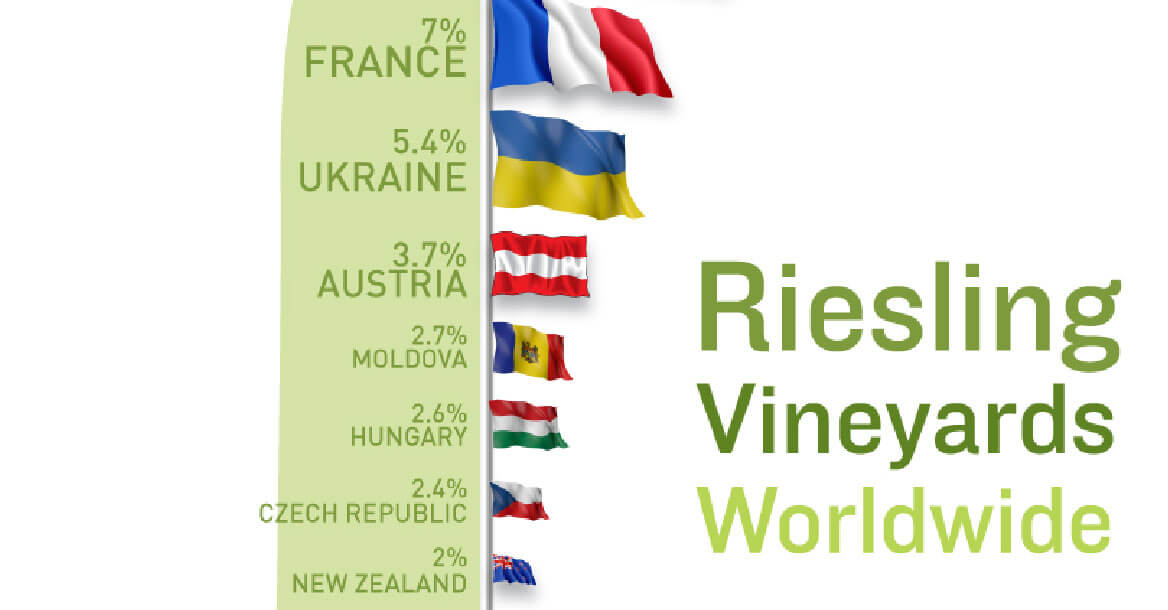 7%
FRANCE

5.4%
UKRAINE

3.7%
AUSTRIA

2.7%
MOLDOVA

2.6%
HUNGARY

2.4%
CZECH REPUBLIC

2%
NEW ZEALAND

Riesling
Vineyards
Worldwide