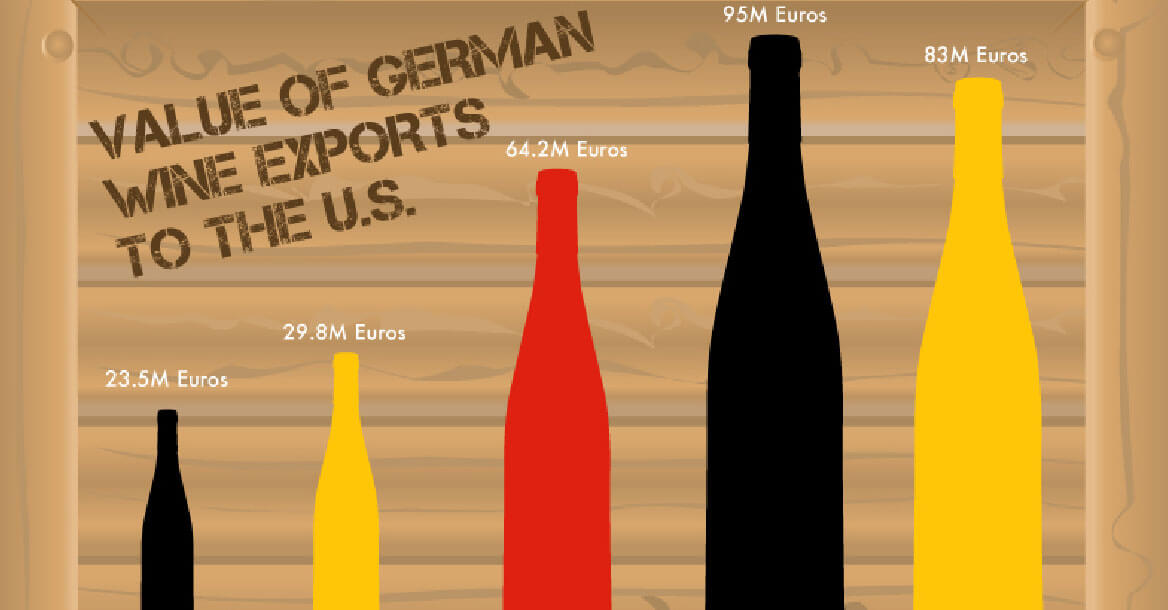 VALUE OF GERMAN WINE EXPORTS TO THE U.S.

23.5M Euros

29.8M Euros

64.2M Euros

95M Euros

83M Euros